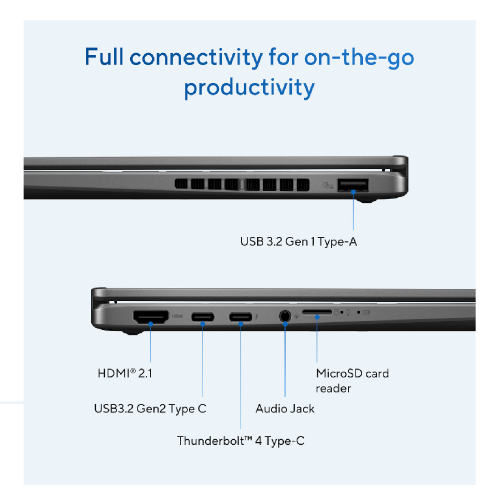 Full connectivity for on-the-go productivity

USB 3.2 Gen 1 Type-A

HDMI® 2.1

USB3.2 Gen2 Type C

Thunderbolt™ 4 Type-C

Audio Jack

MicroSD card reader