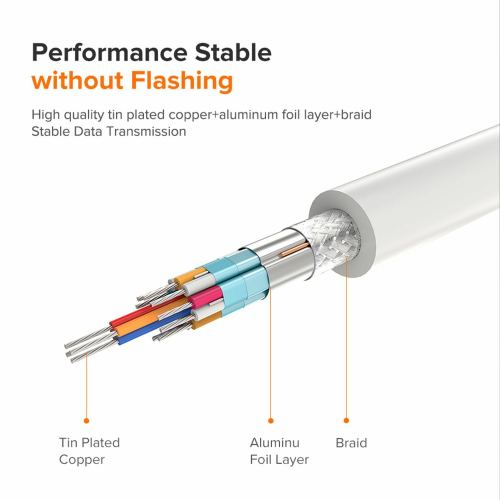 Performance Stable
without Flashing

High quality tin plated copper+aluminum foil layer+braid
Stable Data Transmission

Tin Plated
Copper

Aluminu
Foil Layer

Braid